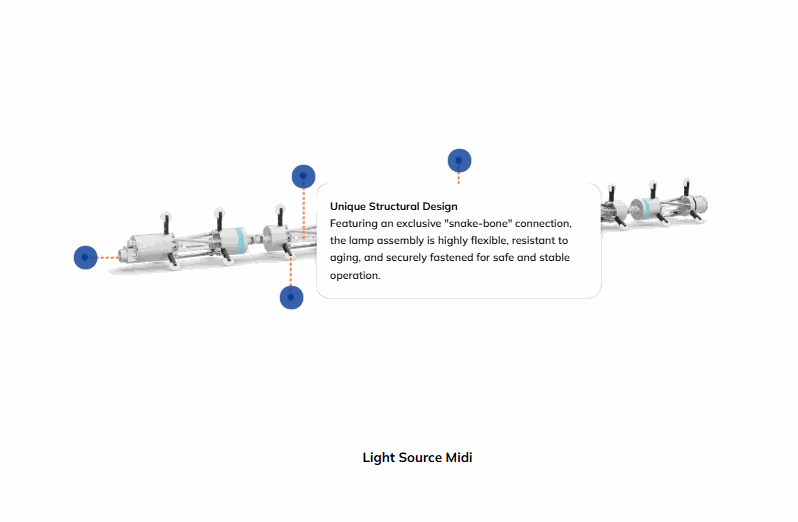 Unique Structural Design
Featuring an exclusive "snake-bone" connection, the lamp assembly is highly flexible, resistant to aging, and securely fastened for safe and stable operation.

Light Source Midi