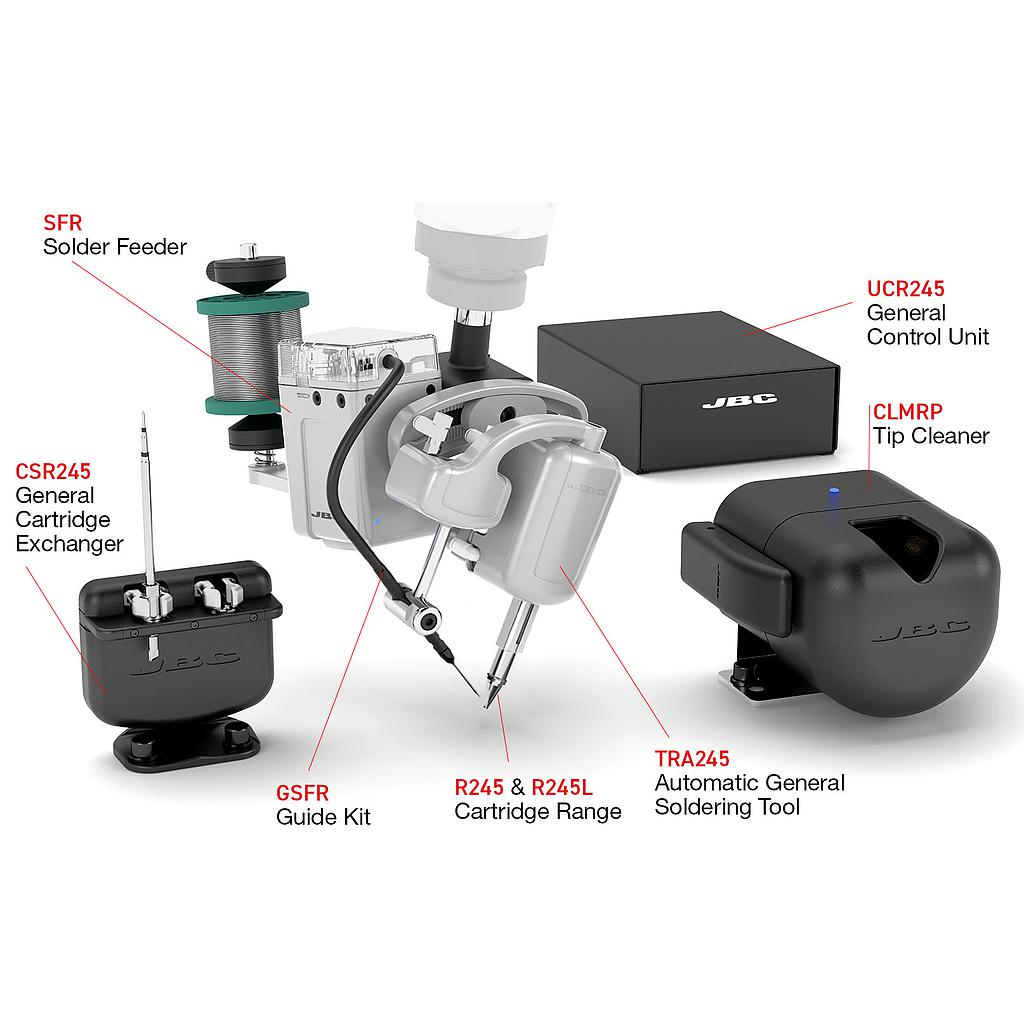 SFR
Solder Feeder

UCR245
General
Control Unit

JBC

CLMRP
Tip Cleaner

CSR245
General
Cartridge
Exchanger

JBC

JBC

JBC

JBC

GSFR
Guide Kit

R245 & R245L
Cartridge Range

TRA245
Automatic General
Soldering Tool