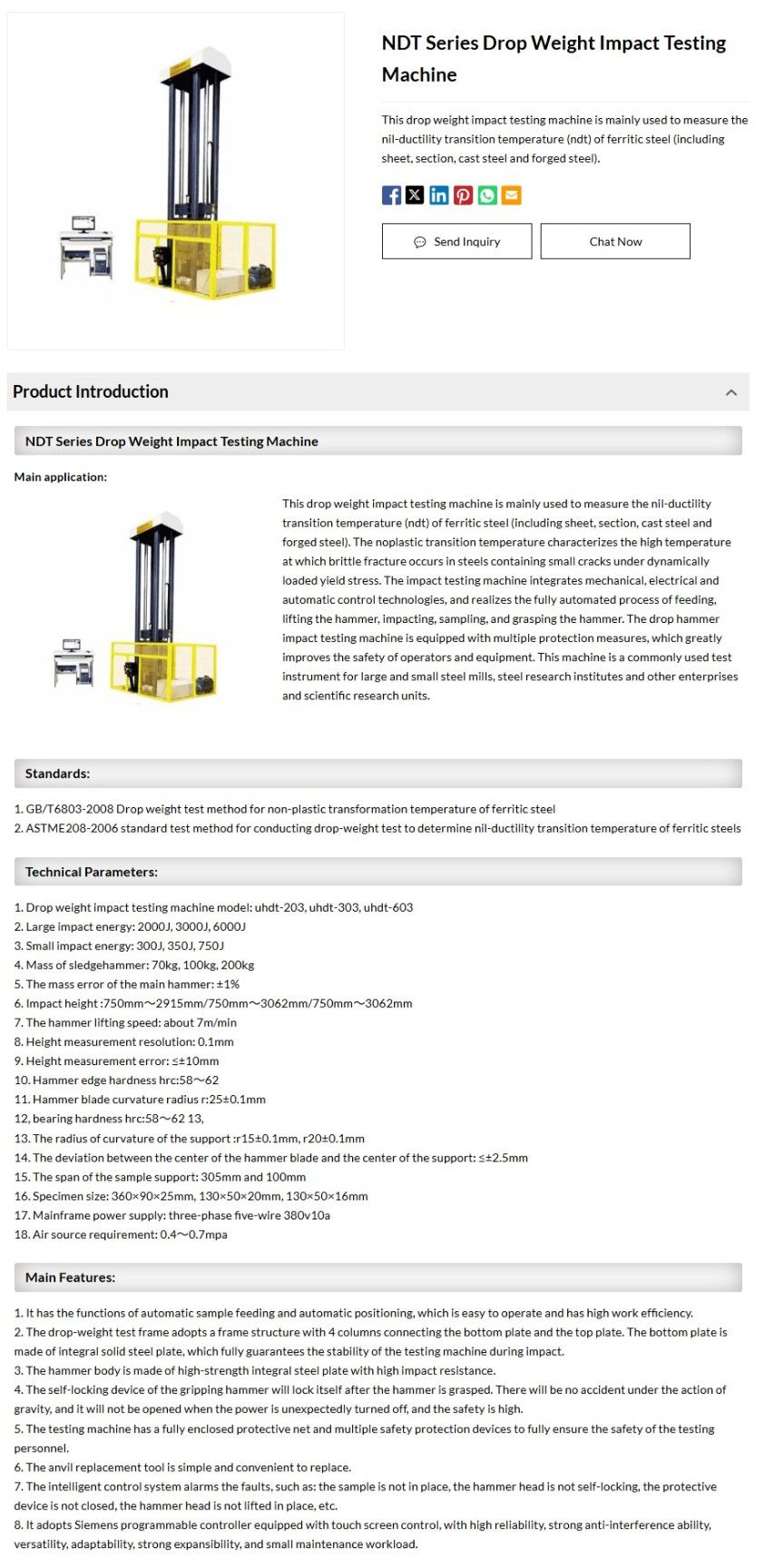 NDT Series Drop Weight Impact Testing Machine

This drop weight impact testing machine is mainly used to measure the nil-ductility transition temperature (ndt) of ferritic steel (including sheet, section, cast steel and forged steel).

Send Inquiry

Chat Now

Product Introduction

NDT Series Drop Weight Impact Testing Machine

Main application:

This drop weight impact testing machine is mainly used to measure the nil-ductility transition temperature (ndt) of ferritic steel (including sheet, section, cast steel and forged steel). The noplastic transition temperature characterizes the high temperature at which brittle fracture occurs in steels containing small cracks under dynamically loaded yield stress. The impact testing machine integrates mechanical, electrical and automatic control technologies, and realizes the fully automated process of feeding, lifting the hammer, impacting, sampling, and grasping the hammer. The drop hammer impact testing machine is equipped with multiple protection measures, which greatly improves the safety of operators and equipment. This machine is a commonly used test instrument for large and small steel mills, steel research institutes and other enterprises and scientific research units.

Standards:

1. GB/T6803-2008 Drop weight test method for non-plastic transformation temperature of ferritic steel
2. ASTME208-2006 standard test method for conducting drop-weight test to determine nil-ductility transition temperature of ferritic steels

Technical Parameters:

1. Drop weight impact testing machine model: uhdt-203, uhdt-303, uhdt-603
2. Large impact energy: 2000J, 3000J, 6000J
3. Small impact energy: 300J, 350J, 750J
4. Mass of sledgehammer: 70kg, 100kg, 200kg
5. The mass error of the main hammer: ±1%
6. Impact height :750mm～2915mm/750mm～3062mm/750mm～3062mm
7. The hammer lifting speed: about 7m/min
8. Height measurement resolution: 0.1mm
9. Height measurement error: ≤±10mm
10. Hammer edge hardness hrc:58～62
11. Hammer blade curvature radius r:25±0.1mm
12, bearing hardness hrc:58～62 13,
13. The radius of curvature of the support :r15±0.1mm, r20±0.1mm
14. The deviation between the center of the hammer blade and the center of the support: ≤±2.5mm
15. The span of the sample support: 305mm and 100mm
16. Specimen size: 360×90×25mm, 130×50×20mm, 130×50×16mm
17. Mainframe power supply: three-phase five-wire 380v10a
18. Air source requirement: 0.4～0.7mpa

Main Features:

1. It has the functions of automatic sample feeding and automatic positioning, which is easy to operate and has high work efficiency.
2. The drop-weight test frame adopts a frame structure with 4 columns connecting the bottom plate and the top plate. The bottom plate is made of integral solid steel plate, which fully guarantees the stability of the testing machine during impact.
3. The hammer body is made of high-strength integral steel plate with high impact resistance.
4. The self-locking device of the gripping hammer will lock itself after the hammer is grasped. There will be no accident under the action of gravity, and it will not be opened when the power is unexpectedly turned off, and the safety is high.
5. The testing machine has a fully enclosed protective net and multiple safety protection devices to fully ensure the safety of the testing personnel.
6. The anvil replacement tool is simple and convenient to replace.
7. The intelligent control system alarms the faults, such as: the sample is not in place, the hammer head is not self-locking, the protective device is not closed, the hammer head is not lifted in place, etc.
8. It adopts Siemens programmable controller equipped with touch screen control, with high reliability, strong anti-interference ability, versatility, adaptability, strong expansibility, and small maintenance workload.