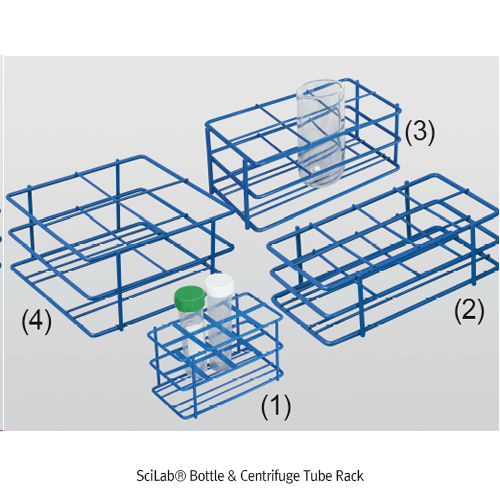 (3)

(4)

(2)

(1)

SciLab® Bottle & Centrifuge Tube Rack